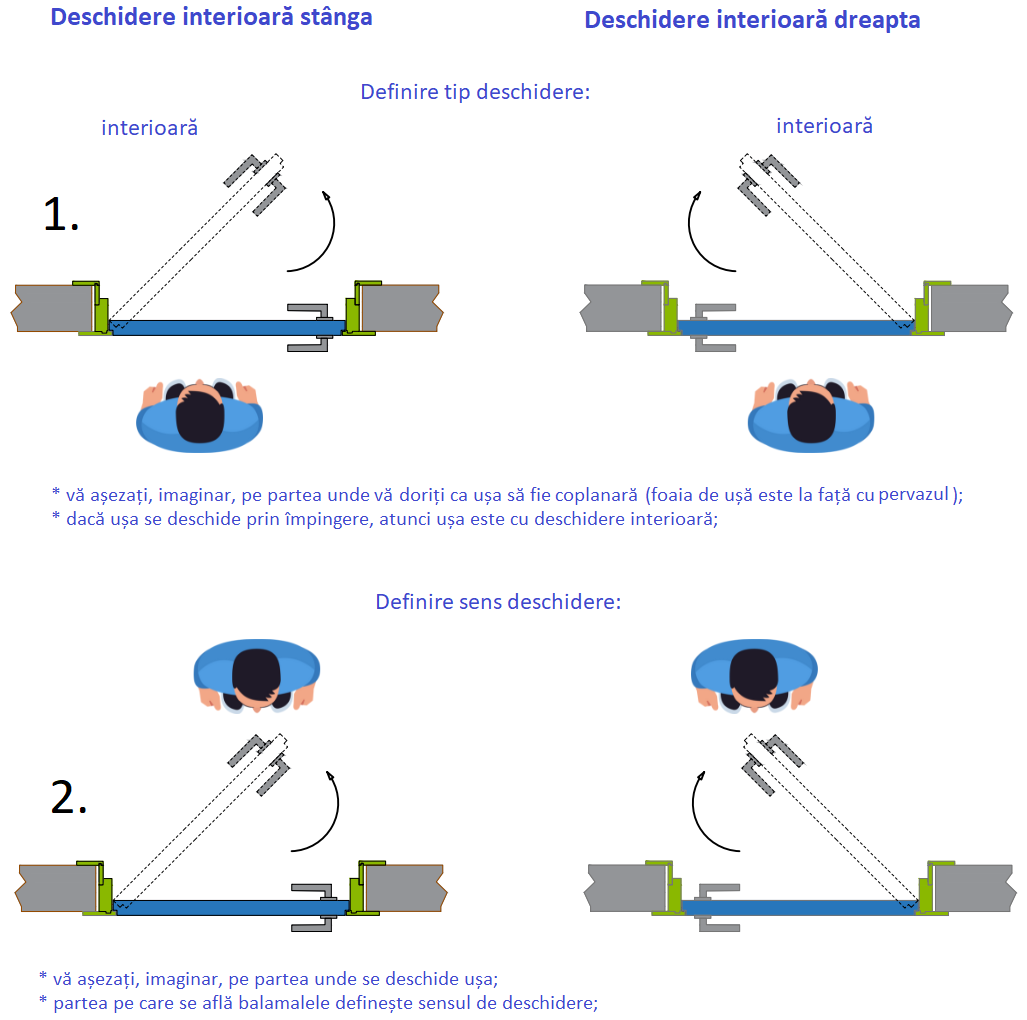 Deschidere interioară stânga

Deschidere interioară dreapta

Definire tip deschidere:

interioară

interioară

1.

* vă așezați, imaginar, pe partea unde vă doriți ca ușa să fie coplanară (foaia de ușă este la față cu pervazul );
* dacă ușa se deschide prin împingere, atunci ușa este cu deschidere interioară;

Definire sens deschidere:

2.

* vă așezați, imaginar, pe partea unde se deschide ușa;
* partea pe care se află balamalele definește sensul de deschidere;