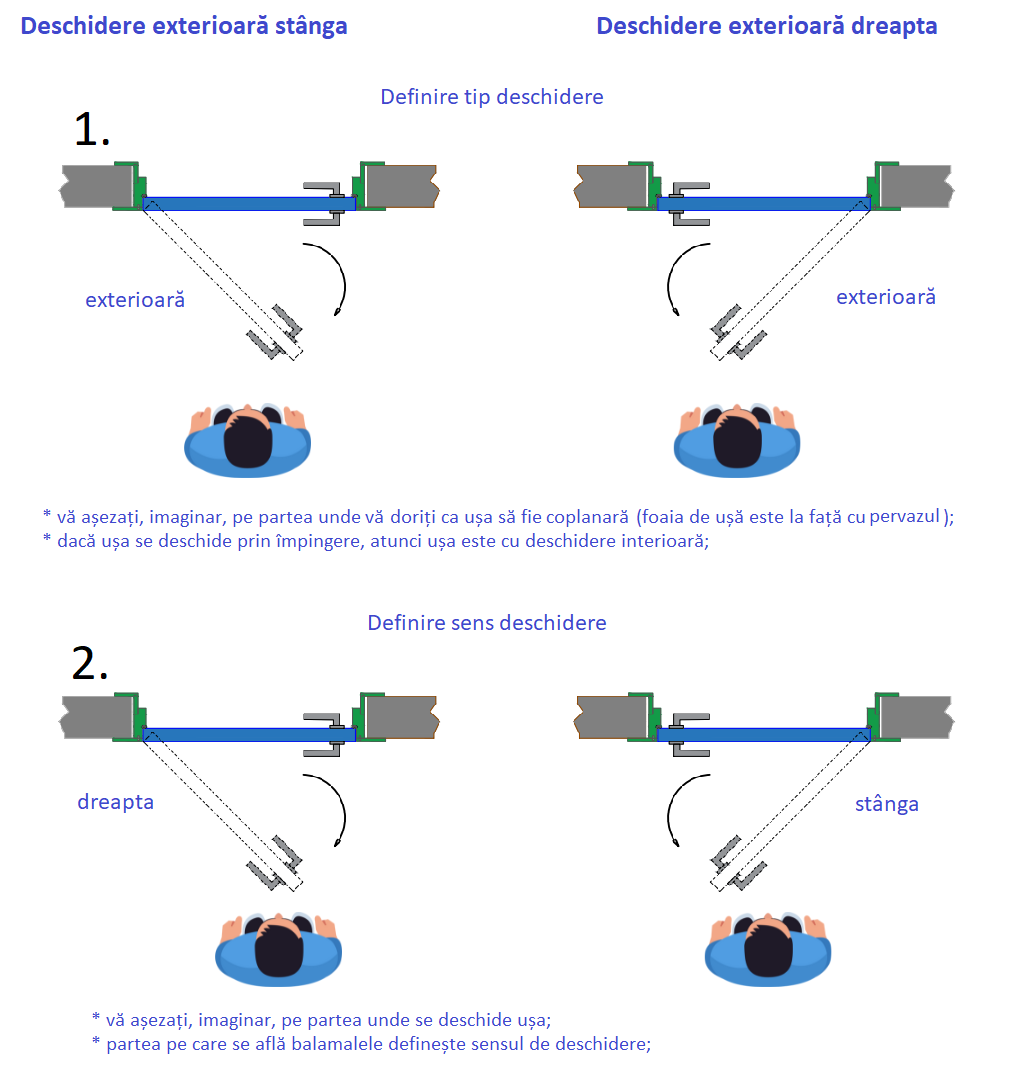 Deschidere exterioară stânga

Deschidere exterioară dreapta

Definire tip deschidere

1.

exterioară

exterioară

* vă așezați, imaginar, pe partea unde vă doriți ca ușa să fie coplanară (foaia de ușă este la față cu pervazul );
* dacă ușa se deschide prin împingere, atunci ușa este cu deschidere interioară;

Definire sens deschidere

2.

dreapta

stânga

* vă așezați, imaginar, pe partea unde se deschide ușa;
* partea pe care se află balamalele definește sensul de deschidere;